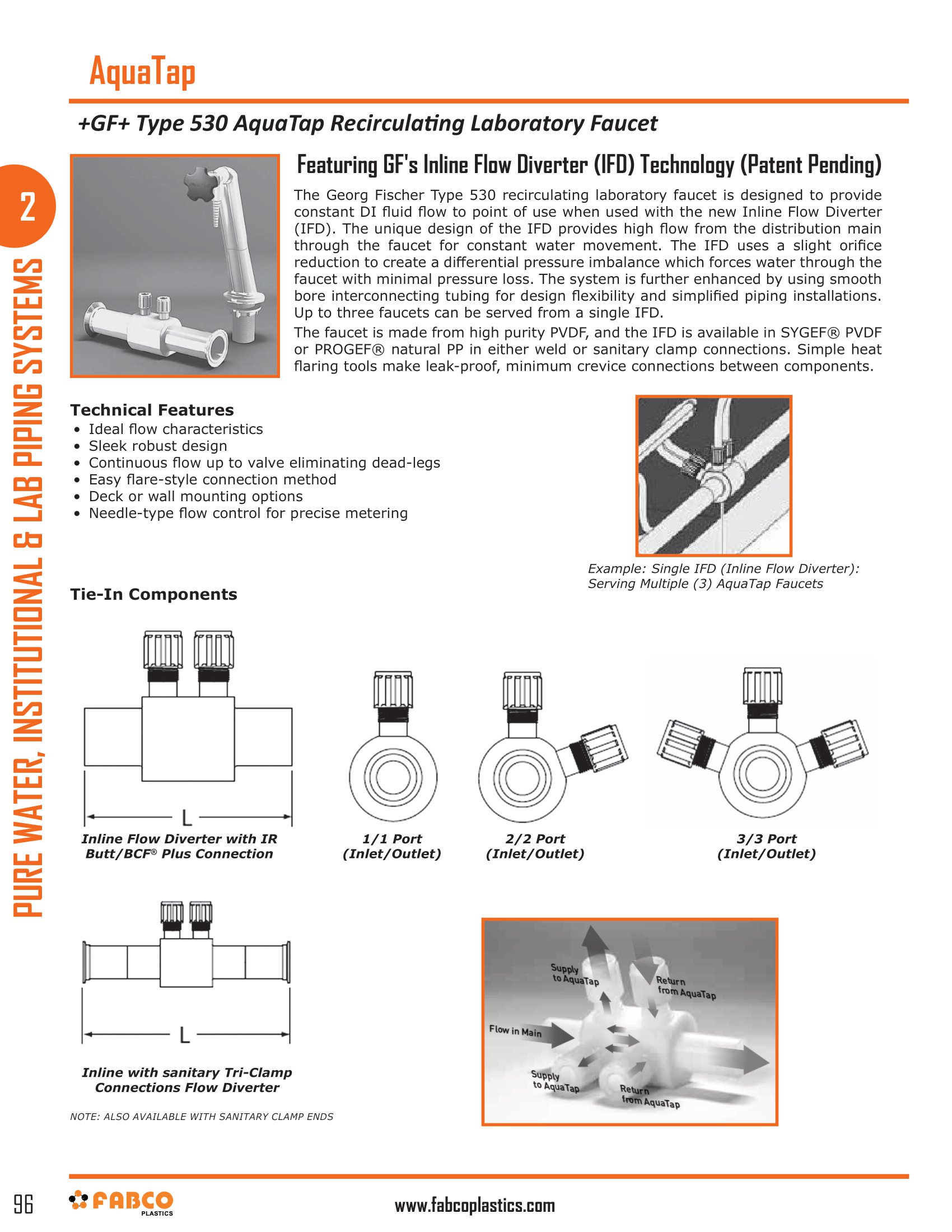 AquaTap

+GF+ Type 530 AquaTap Recirculating Laboratory Faucet

2

PURE WATER, INSTITUTIONAL & LAB PIPING SYSTEMS

Featuring GF's Inline Flow Diverter (IFD) Technology (Patent Pending)

The Georg Fischer Type 530 recirculating laboratory faucet is designed to provide constant DI fluid flow to point of use when used with the new Inline Flow Diverter (IFD). The unique design of the IFD provides high flow from the distribution main through the faucet for constant water movement. The IFD uses a slight orifice reduction to create a differential pressure imbalance which forces water through the faucet with minimal pressure loss. The system is further enhanced by using smooth bore interconnecting tubing for design flexibility and simplified piping installations. Up to three faucets can be served from a single IFD.

The faucet is made from high purity PVDF, and the IFD is available in SYGEF® PVDF or PROGEF® natural PP in either weld or sanitary clamp connections. Simple heat flaring tools make leak-proof, minimum crevice connections between components.

Technical Features
• Ideal flow characteristics
• Sleek robust design
• Continuous flow up to valve eliminating dead-legs
• Easy flare-style connection method
• Deck or wall mounting options
• Needle-type flow control for precise metering

Example: Single IFD (Inline Flow Diverter): Serving Multiple (3) AquaTap Faucets

Tie-In Components

L

Inline Flow Diverter with IR Butt/BCF® Plus Connection

1/1 Port (Inlet/Outlet)

2/2 Port (Inlet/Outlet)

3/3 Port (Inlet/Outlet)

L

Inline with sanitary Tri-Clamp Connections Flow Diverter

NOTE: ALSO AVAILABLE WITH SANITARY CLAMP ENDS

Supply to AquaTap

Return from AquaTap

Flow in Main

Supply to AquaTap

Return from AquaTap

96

FABCO PLASTICS

www.fabcoplastics.com