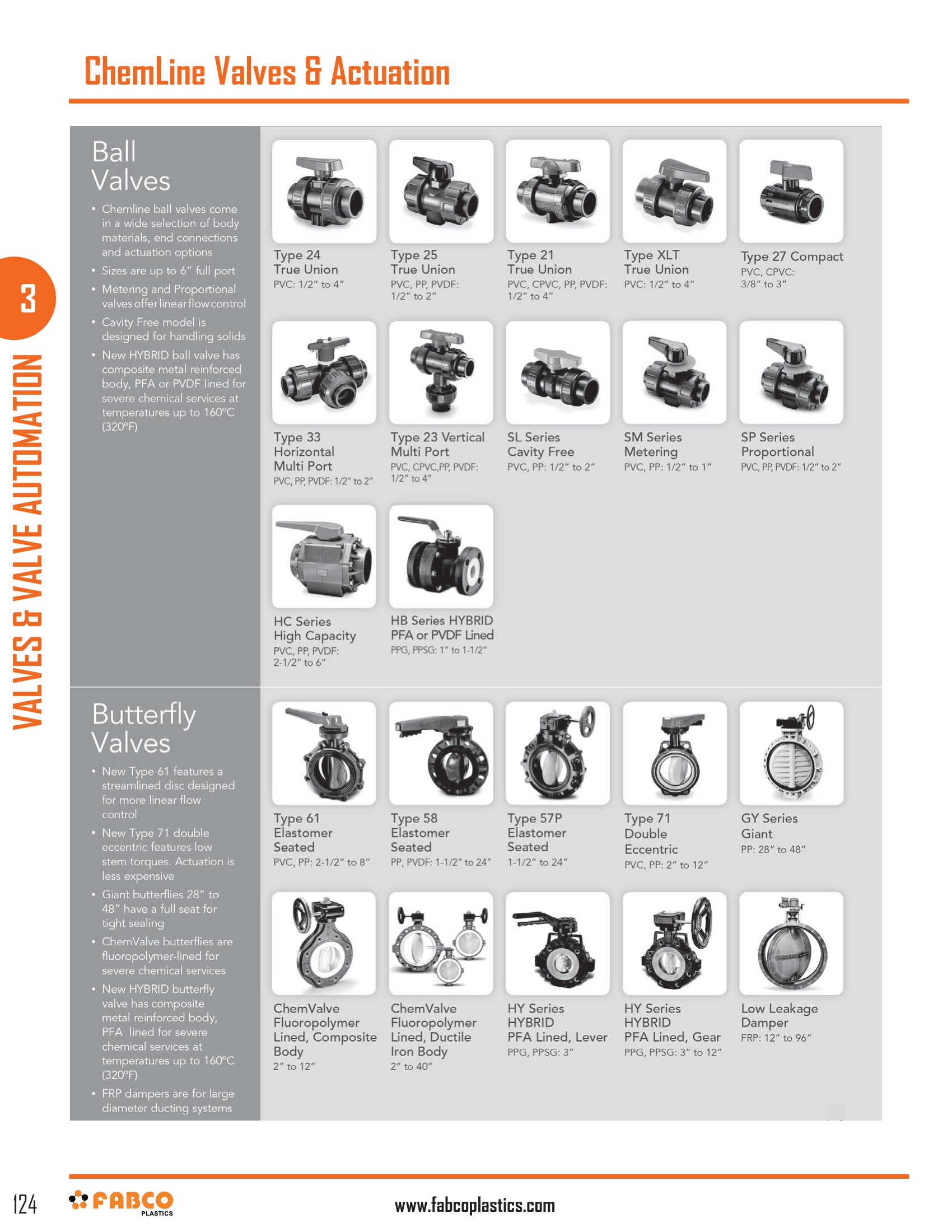 ChemLine Valves & Actuation

3

VALVES & VALVE AUTOMATION

Ball Valves

• Chemline ball valves come in a wide selection of body materials, end connections and actuation options
• Sizes are up to 6" full port
• Metering and Proportional valves offer linear flow control
• Cavity Free model is designed for handling solids
• New HYBRID ball valve has composite metal reinforced body, PFA or PVDF lined for severe chemical services at temperatures up to 160°C (320°F)

Type 24
True Union
PVC: 1/2" to 4"

Type 25
True Union
PVC, PP, PVDF: 1/2" to 2"

Type 21
True Union
PVC, CPVC, PP, PVDF: 1/2" to 4"

Type XLT
True Union
PVC: 1/2" to 4"

Type 27 Compact
PVC, CPVC: 3/8" to 3"

Type 33
Horizontal Multi Port
PVC, PP, PVDF: 1/2" to 2"

Type 23 Vertical Multi Port
PVC, CPVC,PP, PVDF: 1/2" to 4"

SL Series
Cavity Free
PVC, PP: 1/2" to 2"

SM Series
Metering
PVC, PP: 1/2" to 1"

SP Series
Proportional
PVC, PP, PVDF: 1/2" to 2"

HC Series
High Capacity
PVC, PP, PVDF: 2-1/2" to 6"

HB Series HYBRID
PFA or PVDF Lined
PPG, PPSG: 1" to 1-1/2"

Butterfly Valves

• New Type 61 features a streamlined disc designed for more linear flow control
• New Type 71 double eccentric features low stem torques. Actuation is less expensive
• Giant butterflies 28" to 48" have a full seat for tight sealing
• ChemValve butterflies are fluoropolymer-lined for severe chemical services
• New HYBRID butterfly valve has composite metal reinforced body, PFA lined for severe chemical services at temperatures up to 160°C (320°F)
• FRP dampers are for large diameter ducting systems

Type 61
Elastomer Seated
PVC, PP: 2-1/2" to 8"

Type 58
Elastomer Seated
PP, PVDF: 1-1/2" to 24"

Type 57P
Elastomer Seated
1-1/2" to 24"

Type 71
Double Eccentric
PVC, PP: 2" to 12"

GY Series
Giant
PP: 28" to 48"

ChemValve
Fluoropolymer Lined, Composite Body
2" to 12"

ChemValve
Fluoropolymer Lined, Ductile Iron Body
2" to 40"

HY Series
HYBRID
PFA Lined, Lever
PPG, PPSG: 3"

HY Series
HYBRID
PFA Lined, Gear
PPG, PPSG: 3" to 12"

Low Leakage Damper
FRP: 12" to 96"

124 FABCO PLASTICS www.fabcoplastics.com