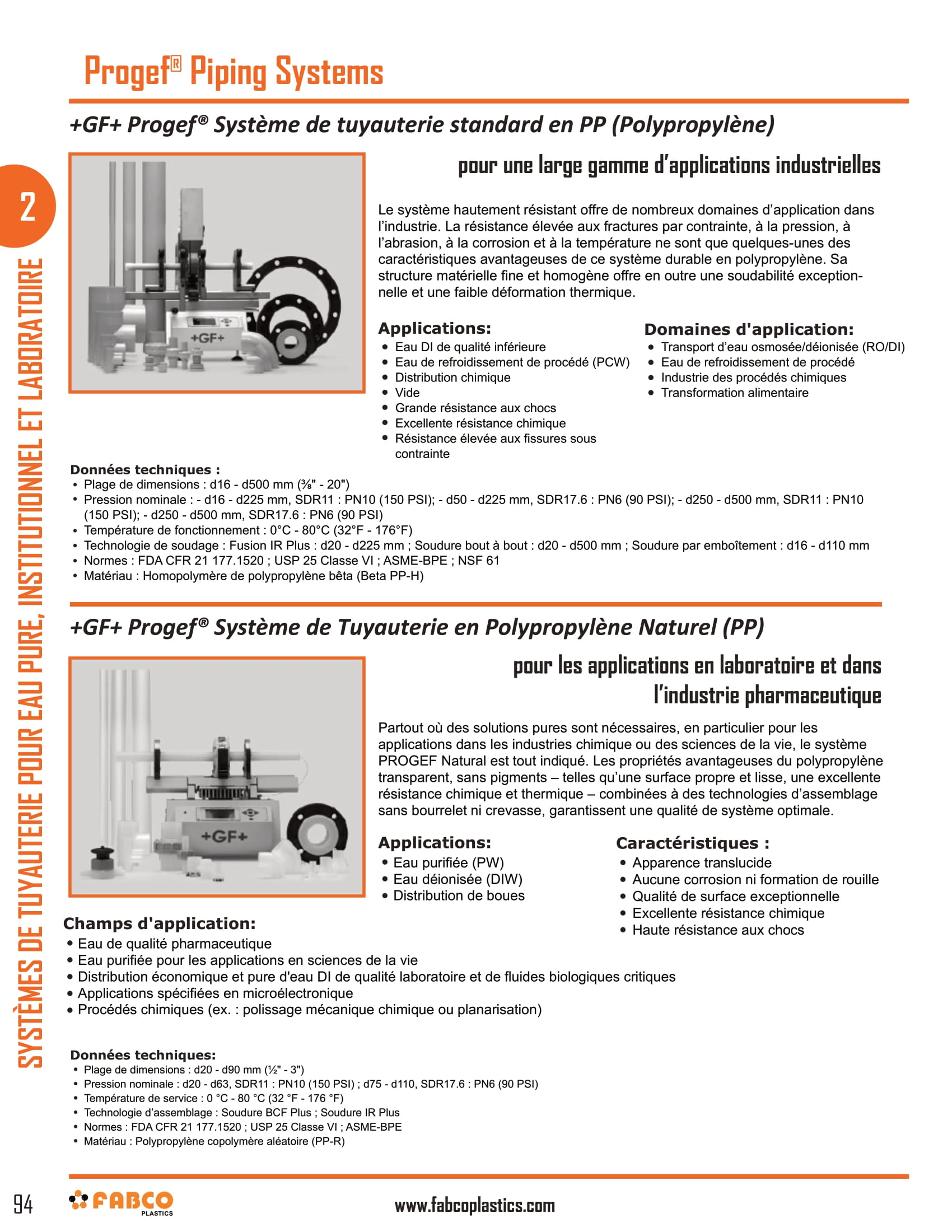 Progef® Piping Systems

+GF+ Progef® Système de tuyauterie standard en PP (Polypropylène)

2

SYSTÈMES DE TUYAUTERIE POUR EAU PURE, INSTITUTIONNEL ET LABORATOIRE

+GF+

pour une large gamme d'applications industrielles

Le système hautement résistant offre de nombreux domaines d'application dans l'industrie. La résistance élevée aux fractures par contrainte, à la pression, à l'abrasion, à la corrosion et à la température ne sont que quelques-unes des caractéristiques avantageuses de ce système durable en polypropylène. Sa structure matérielle fine et homogène offre en outre une soudabilité exceptionnelle et une faible déformation thermique.

Applications:
• Eau DI de qualité inférieure
• Eau de refroidissement de procédé (PCW)
• Distribution chimique
• Vide
• Grande résistance aux chocs
• Excellente résistance chimique
• Résistance élevée aux fissures sous contrainte

Domaines d'application:
• Transport d'eau osmosée/déionisée (RO/DI)
• Eau de refroidissement de procédé
• Industrie des procédés chimiques
• Transformation alimentaire

Données techniques :
• Plage de dimensions : d16 - d500 mm (⅜" - 20")
• Pression nominale : - d16 - d225 mm, SDR11 : PN10 (150 PSI); - d50 - d225 mm, SDR17.6 : PN6 (90 PSI); - d250 - d500 mm, SDR11 : PN10 (150 PSI); - d250 - d500 mm, SDR17.6 : PN6 (90 PSI)
• Température de fonctionnement : 0°C - 80°C (32°F - 176°F)
• Technologie de soudage : Fusion IR Plus : d20 - d225 mm ; Soudure bout à bout : d20 - d500 mm ; Soudure par emboîtement : d16 - d110 mm
• Normes : FDA CFR 21 177.1520 ; USP 25 Classe VI ; ASME-BPE ; NSF 61
• Matériau : Homopolymère de polypropylène bêta (Beta PP-H)

+GF+ Progef® Système de Tuyauterie en Polypropylène Naturel (PP)

+GF+

pour les applications en laboratoire et dans l'industrie pharmaceutique

Partout où des solutions pures sont nécessaires, en particulier pour les applications dans les industries chimique ou des sciences de la vie, le système PROGEF Natural est tout indiqué. Les propriétés avantageuses du polypropylène transparent, sans pigments – telles qu'une surface propre et lisse, une excellente résistance chimique et thermique – combinées à des technologies d'assemblage sans bourrelet ni crevasse, garantissent une qualité de système optimale.

Applications:
• Eau purifiée (PW)
• Eau déionisée (DIW)
• Distribution de boues

Caractéristiques :
• Apparence translucide
• Aucune corrosion ni formation de rouille
• Qualité de surface exceptionnelle
• Excellente résistance chimique
• Haute résistance aux chocs

Champs d'application:
• Eau de qualité pharmaceutique
• Eau purifiée pour les applications en sciences de la vie
• Distribution économique et pure d'eau DI de qualité laboratoire et de fluides biologiques critiques
• Applications spécifiées en microélectronique
• Procédés chimiques (ex. : polissage mécanique chimique ou planarisation)

Données techniques:
• Plage de dimensions : d20 - d90 mm (½" - 3")
• Pression nominale : d20 - d63, SDR11 : PN10 (150 PSI) ; d75 - d110, SDR17.6 : PN6 (90 PSI)
• Température de service : 0 °C - 80 °C (32 °F - 176 °F)
• Technologie d'assemblage : Soudure BCF Plus ; Soudure IR Plus
• Normes : FDA CFR 21 177.1520 ; USP 25 Classe VI ; ASME-BPE
• Matériau : Polypropylène copolymère aléatoire (PP-R)

94 FABCO PLASTICS www.fabcoplastics.com