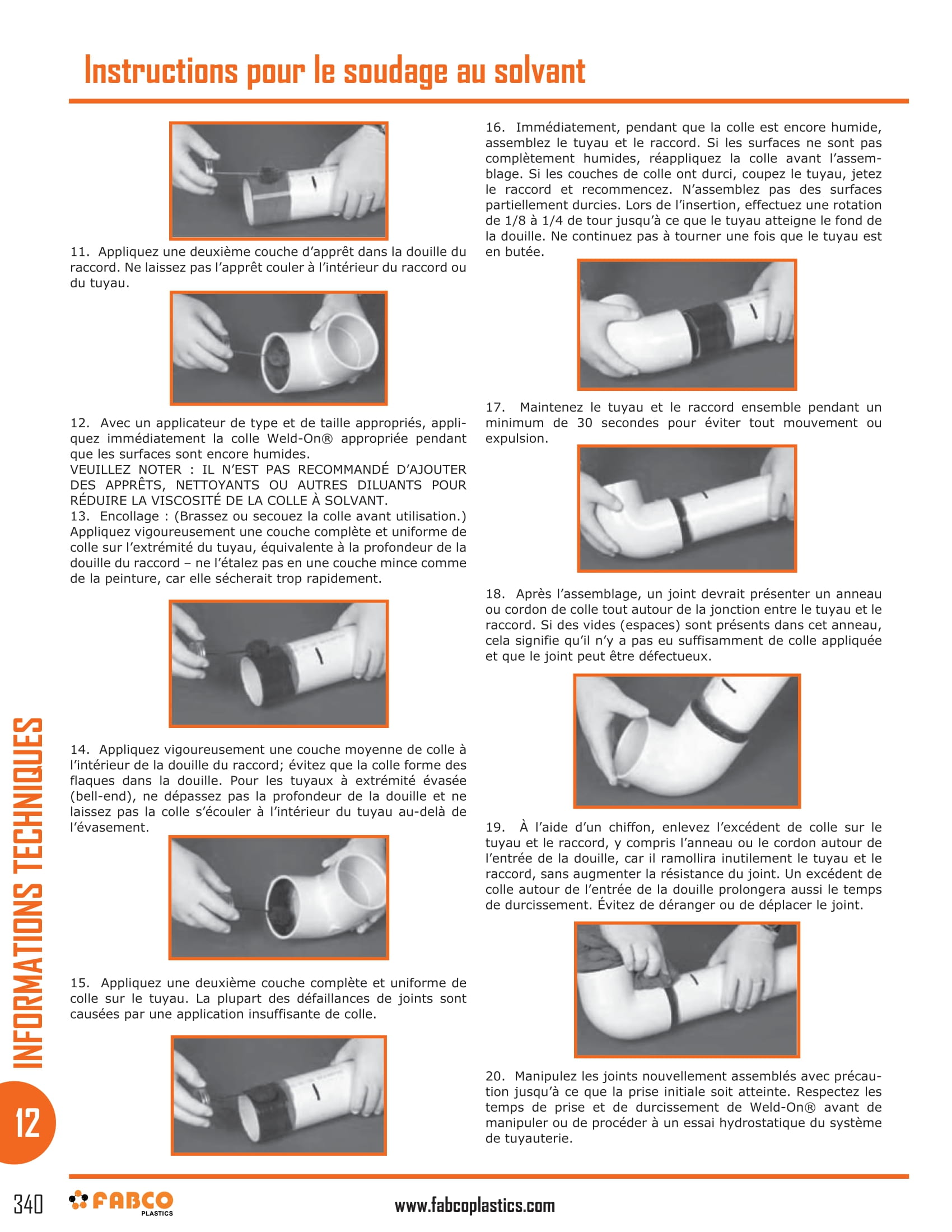 Instructions pour le soudage au solvant

11. Appliquez une deuxième couche d'apprêt dans la douille du raccord. Ne laissez pas l'apprêt couler à l'intérieur du raccord ou du tuyau.

12. Avec un applicateur de type et de taille appropriés, appliquez immédiatement la colle Weld-On® appropriée pendant que les surfaces sont encore humides.
VEUILLEZ NOTER : IL N'EST PAS RECOMMANDÉ D'AJOUTER DES APPRÊTS, NETTOYANTS OU AUTRES DILUANTS POUR RÉDUIRE LA VISCOSITÉ DE LA COLLE À SOLVANT.
13. Encollage : (Brassez ou secouez la colle avant utilisation.) Appliquez vigoureusement une couche complète et uniforme de colle sur l'extrémité du tuyau, équivalente à la profondeur de la douille du raccord – ne l'étalez pas en une couche mince comme de la peinture, car elle sécherait trop rapidement.

14. Appliquez vigoureusement une couche moyenne de colle à l'intérieur de la douille du raccord; évitez que la colle forme des flaques dans la douille. Pour les tuyaux à extrémité évasée (bell-end), ne dépassez pas la profondeur de la douille et ne laissez pas la colle s'écouler à l'intérieur du tuyau au-delà de l'évasement.

15. Appliquez une deuxième couche complète et uniforme de colle sur le tuyau. La plupart des défaillances de joints sont causées par une application insuffisante de colle.

16. Immédiatement, pendant que la colle est encore humide, assemblez le tuyau et le raccord. Si les surfaces ne sont pas complètement humides, réappliquez la colle avant l'assemblage. Si les couches de colle ont durci, coupez le tuyau, jetez le raccord et recommencez. N'assemblez pas des surfaces partiellement durcies. Lors de l'insertion, effectuez une rotation de 1/8 à 1/4 de tour jusqu'à ce que le tuyau atteigne le fond de la douille. Ne continuez pas à tourner une fois que le tuyau est en butée.

17. Maintenez le tuyau et le raccord ensemble pendant un minimum de 30 secondes pour éviter tout mouvement ou expulsion.

18. Après l'assemblage, un joint devrait présenter un anneau ou cordon de colle tout autour de la jonction entre le tuyau et le raccord. Si des vides (espaces) sont présents dans cet anneau, cela signifie qu'il n'y a pas eu suffisamment de colle appliquée et que le joint peut être défectueux.

19. À l'aide d'un chiffon, enlevez l'excédent de colle sur le tuyau et le raccord, y compris l'anneau ou le cordon autour de l'entrée de la douille, car il ramollira inutilement le tuyau et le raccord, sans augmenter la résistance du joint. Un excédent de colle autour de l'entrée de la douille prolongera aussi le temps de durcissement. Évitez de déranger ou de déplacer le joint.

20. Manipulez les joints nouvellement assemblés avec précaution jusqu'à ce que la prise initiale soit atteinte. Respectez les temps de prise et de durcissement de Weld-On® avant de manipuler ou de procéder à un essai hydrostatique du système de tuyauterie.

INFORMATIONS TECHNIQUES
12
340
FABCO PLASTICS
www.fabcoplastics.com