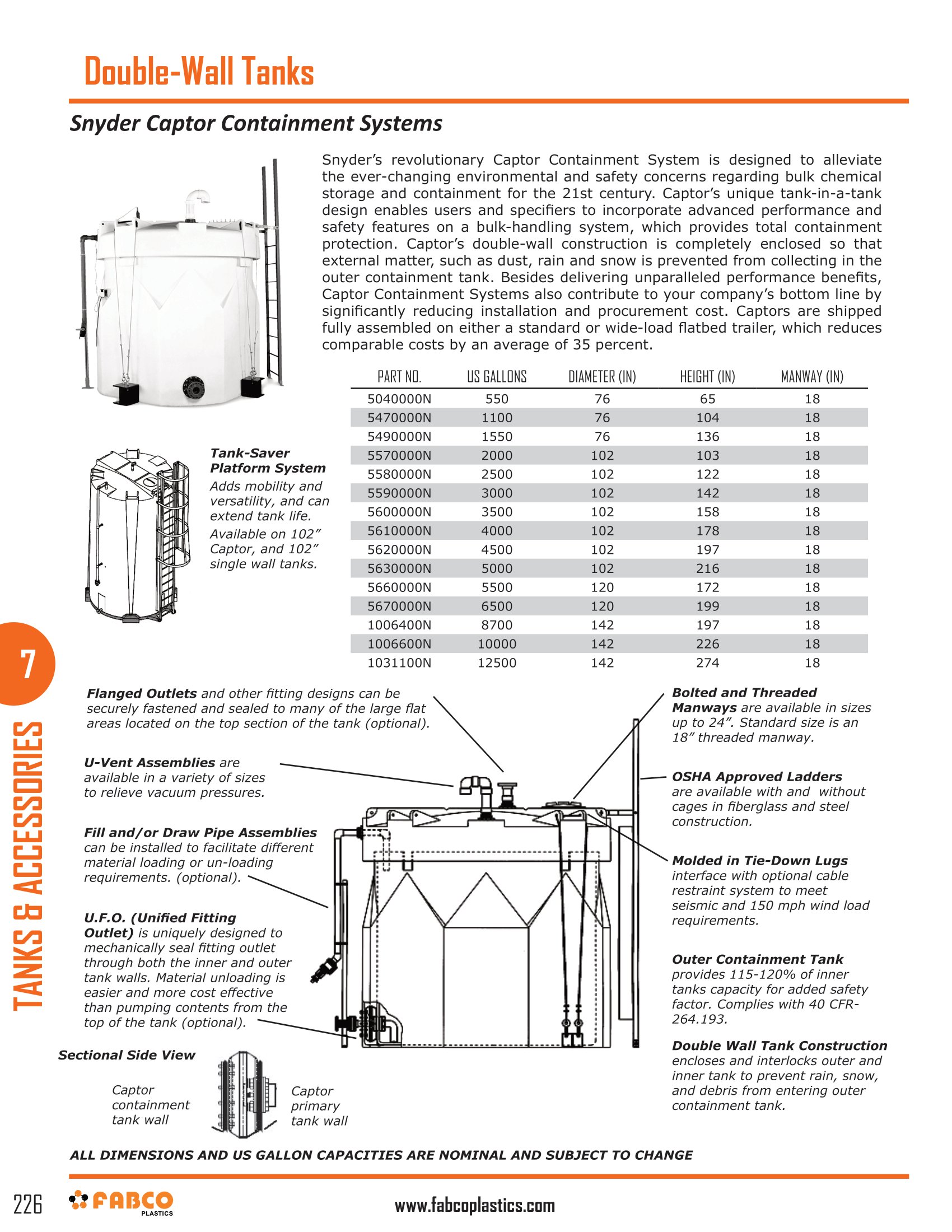 Double-Wall Tanks

Snyder Captor Containment Systems

Snyder's revolutionary Captor Containment System is designed to alleviate the ever-changing environmental and safety concerns regarding bulk chemical storage and containment for the 21st century. Captor's unique tank-in-a-tank design enables users and specifiers to incorporate advanced performance and safety features on a bulk-handling system, which provides total containment protection. Captor's double-wall construction is completely enclosed so that external matter, such as dust, rain and snow is prevented from collecting in the outer containment tank. Besides delivering unparalleled performance benefits, Captor Containment Systems also contribute to your company's bottom line by significantly reducing installation and procurement cost. Captors are shipped fully assembled on either a standard or wide-load flatbed trailer, which reduces comparable costs by an average of 35 percent.

| PART NO. | US GALLONS | DIAMETER (IN) | HEIGHT (IN) | MANWAY (IN) |
|---|---|---|---|---|
| 5040000N | 550 | 76 | 65 | 18 |
| 5470000N | 1100 | 76 | 104 | 18 |
| 5490000N | 1550 | 76 | 136 | 18 |
| 5570000N | 2000 | 102 | 103 | 18 |
| 5580000N | 2500 | 102 | 122 | 18 |
| 5590000N | 3000 | 102 | 142 | 18 |
| 5600000N | 3500 | 102 | 158 | 18 |
| 5610000N | 4000 | 102 | 178 | 18 |
| 5620000N | 4500 | 102 | 197 | 18 |
| 5630000N | 5000 | 102 | 216 | 18 |
| 5660000N | 5500 | 120 | 172 | 18 |
| 5670000N | 6500 | 120 | 199 | 18 |
| 1006400N | 8700 | 142 | 197 | 18 |
| 1006600N | 10000 | 142 | 226 | 18 |
| 1031100N | 12500 | 142 | 274 | 18 |

Tank-Saver Platform System
Adds mobility and versatility, and can extend tank life.
Available on 102" Captor, and 102" single wall tanks.

7

TANKS & ACCESSORIES

Flanged Outlets and other fitting designs can be securely fastened and sealed to many of the large flat areas located on the top section of the tank (optional).

U-Vent Assemblies are available in a variety of sizes to relieve vacuum pressures.

Fill and/or Draw Pipe Assemblies can be installed to facilitate different material loading or un-loading requirements. (optional).

U.F.O. (Unified Fitting Outlet) is uniquely designed to mechanically seal fitting outlet through both the inner and outer tank walls. Material unloading is easier and more cost effective than pumping contents from the top of the tank (optional).

Sectional Side View

Captor containment tank wall

Captor primary tank wall

Bolted and Threaded Manways are available in sizes up to 24". Standard size is an 18" threaded manway.

OSHA Approved Ladders are available with and without cages in fiberglass and steel construction.

Molded in Tie-Down Lugs interface with optional cable restraint system to meet seismic and 150 mph wind load requirements.

Outer Containment Tank provides 115-120% of inner tanks capacity for added safety factor. Complies with 40 CFR-264.193.

Double Wall Tank Construction encloses and interlocks outer and inner tank to prevent rain, snow, and debris from entering outer containment tank.

ALL DIMENSIONS AND US GALLON CAPACITIES ARE NOMINAL AND SUBJECT TO CHANGE

226 FABCO PLASTICS www.fabcoplastics.com