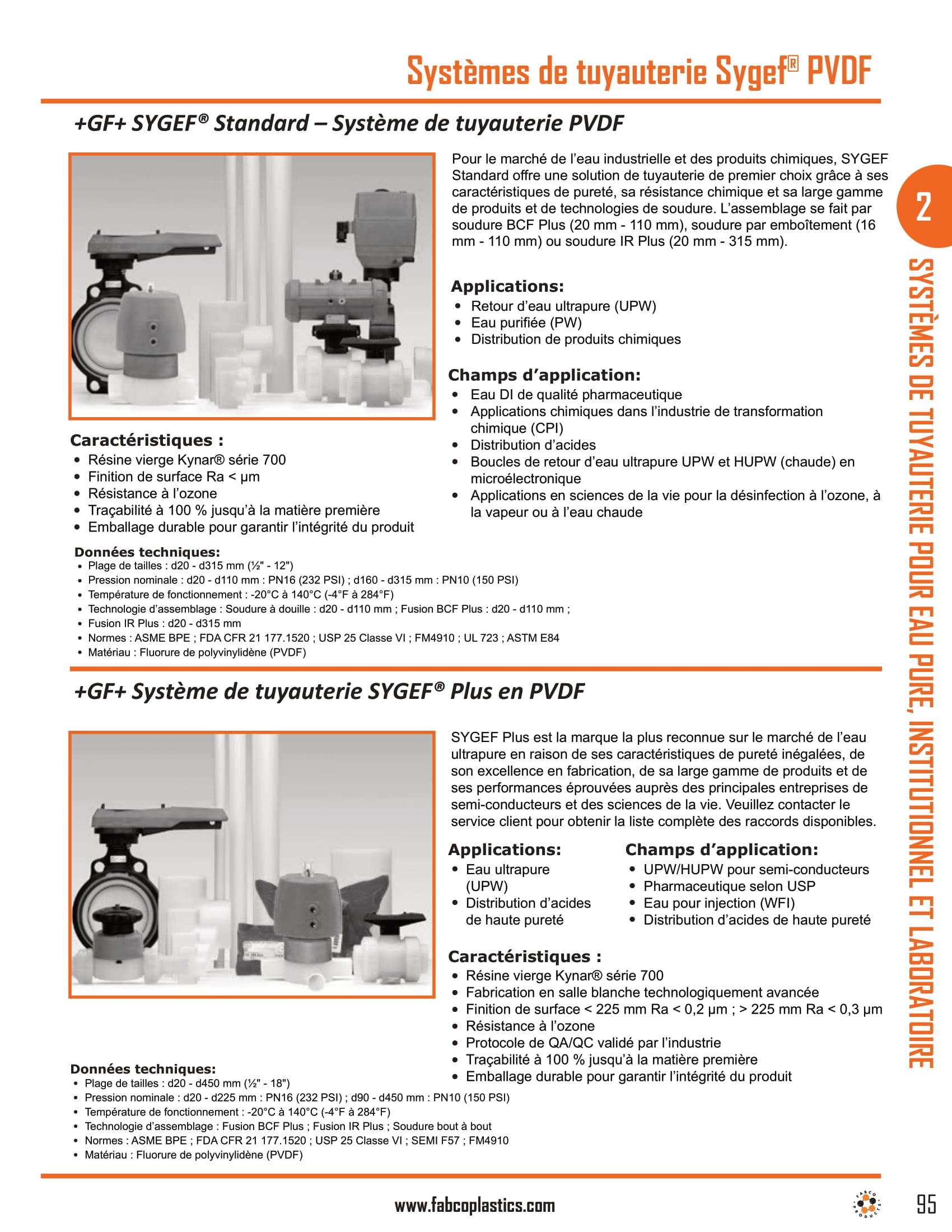 Systèmes de tuyauterie Sygef® PVDF

+GF+ SYGEF® Standard – Système de tuyauterie PVDF

Pour le marché de l'eau industrielle et des produits chimiques, SYGEF Standard offre une solution de tuyauterie de premier choix grâce à ses caractéristiques de pureté, sa résistance chimique et sa large gamme de produits et de technologies de soudure. L'assemblage se fait par soudure BCF Plus (20 mm - 110 mm), soudure par emboîtement (16 mm - 110 mm) ou soudure IR Plus (20 mm - 315 mm).

Applications:
• Retour d'eau ultrapure (UPW)
• Eau purifiée (PW)
• Distribution de produits chimiques

Champs d'application:
• Eau DI de qualité pharmaceutique
• Applications chimiques dans l'industrie de transformation chimique (CPI)
• Distribution d'acides
• Boucles de retour d'eau ultrapure UPW et HUPW (chaude) en microélectronique
• Applications en sciences de la vie pour la désinfection à l'ozone, à la vapeur ou à l'eau chaude

Caractéristiques :
• Résine vierge Kynar® série 700
• Finition de surface Ra < µm
• Résistance à l'ozone
• Traçabilité à 100 % jusqu'à la matière première
• Emballage durable pour garantir l'intégrité du produit

Données techniques:
• Plage de tailles : d20 - d315 mm (½" - 12")
• Pression nominale : d20 - d110 mm : PN16 (232 PSI) ; d160 - d315 mm : PN10 (150 PSI)
• Température de fonctionnement : -20°C à 140°C (-4°F à 284°F)
• Technologie d'assemblage : Soudure à douille : d20 - d110 mm ; Fusion BCF Plus : d20 - d110 mm ;
• Fusion IR Plus : d20 - d315 mm
• Normes : ASME BPE ; FDA CFR 21 177.1520 ; USP 25 Classe VI ; FM4910 ; UL 723 ; ASTM E84
• Matériau : Fluorure de polyvinylidène (PVDF)

+GF+ Système de tuyauterie SYGEF® Plus en PVDF

SYGEF Plus est la marque la plus reconnue sur le marché de l'eau ultrapure en raison de ses caractéristiques de pureté inégalées, de son excellence en fabrication, de sa large gamme de produits et de ses performances éprouvées auprès des principales entreprises de semi-conducteurs et des sciences de la vie. Veuillez contacter le service client pour obtenir la liste complète des raccords disponibles.

Applications:
• Eau ultrapure (UPW)
• Distribution d'acides de haute pureté

Champs d'application:
• UPW/HUPW pour semi-conducteurs
• Pharmaceutique selon USP
• Eau pour injection (WFI)
• Distribution d'acides de haute pureté

Caractéristiques :
• Résine vierge Kynar® série 700
• Fabrication en salle blanche technologiquement avancée
• Finition de surface < 225 mm Ra < 0,2 µm ; > 225 mm Ra < 0,3 µm
• Résistance à l'ozone
• Protocole de QA/QC validé par l'industrie
• Traçabilité à 100 % jusqu'à la matière première
• Emballage durable pour garantir l'intégrité du produit

Données techniques:
• Plage de tailles : d20 - d450 mm (½" - 18")
• Pression nominale : d20 - d225 mm : PN16 (232 PSI) ; d90 - d450 mm : PN10 (150 PSI)
• Température de fonctionnement : -20°C à 140°C (-4°F à 284°F)
• Technologie d'assemblage : Fusion BCF Plus ; Fusion IR Plus ; Soudure bout à bout
• Normes : ASME BPE ; FDA CFR 21 177.1520 ; USP 25 Classe VI ; SEMI F57 ; FM4910
• Matériau : Fluorure de polyvinylidène (PVDF)

2
SYSTÈMES DE TUYAUTERIE POUR EAU PURE, INSTITUTIONNEL ET LABORATOIRE

www.fabcoplastics.com
FABCO PRODUCTS
95