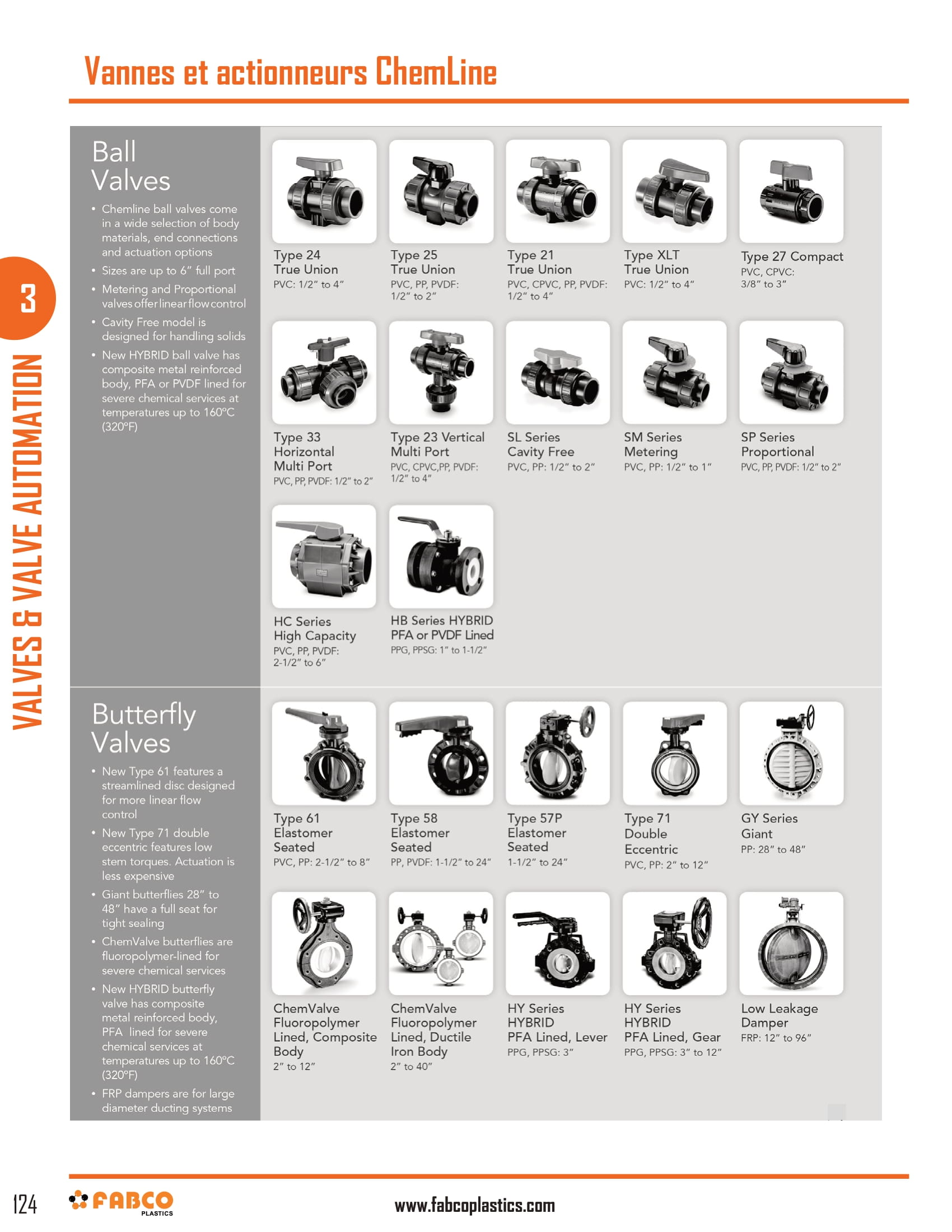 Vannes et actionneurs ChemLine

3

VALVES & VALVE AUTOMATION

Ball Valves

• Chemline ball valves come in a wide selection of body materials, end connections and actuation options
• Sizes are up to 6" full port
• Metering and Proportional valves offer linear flow control
• Cavity Free model is designed for handling solids
• New HYBRID ball valve has composite metal reinforced body, PFA or PVDF lined for severe chemical services at temperatures up to 160°C (320°F)

Type 24 True Union
PVC: 1/2" to 4"

Type 25 True Union
PVC, PP, PVDF: 1/2" to 2"

Type 21 True Union
PVC, CPVC, PP, PVDF: 1/2" to 4"

Type XLT True Union
PVC: 1/2" to 4"

Type 27 Compact
PVC, CPVC: 3/8" to 3"

Type 33 Horizontal Multi Port
PVC, PP, PVDF: 1/2" to 2"

Type 23 Vertical Multi Port
PVC, CPVC,PP, PVDF: 1/2" to 4"

SL Series Cavity Free
PVC, PP: 1/2" to 2"

SM Series Metering
PVC, PP: 1/2" to 1"

SP Series Proportional
PVC, PP, PVDF: 1/2" to 2"

HC Series High Capacity
PVC, PP, PVDF: 2-1/2" to 6"

HB Series HYBRID PFA or PVDF Lined
PPG, PPSG: 1" to 1-1/2"

Butterfly Valves

• New Type 61 features a streamlined disc designed for more linear flow control
• New Type 71 double eccentric features low stem torques. Actuation is less expensive
• Giant butterflies 28" to 48" have a full seat for tight sealing
• ChemValve butterflies are fluoropolymer-lined for severe chemical services
• New HYBRID butterfly valve has composite metal reinforced body, PFA lined for severe chemical services at temperatures up to 160°C (320°F)
• FRP dampers are for large diameter ducting systems

Type 61 Elastomer Seated
PVC, PP: 2-1/2" to 8"

Type 58 Elastomer Seated
PP, PVDF: 1-1/2" to 24"

Type 57P Elastomer Seated
1-1/2" to 24"

Type 71 Double Eccentric
PVC, PP: 2" to 12"

GY Series Giant
PP: 28" to 48"

ChemValve Fluoropolymer Lined, Composite Body
2" to 12"

ChemValve Fluoropolymer Lined, Ductile Iron Body
2" to 40"

HY Series HYBRID PFA Lined, Lever
PPG, PPSG: 3"

HY Series HYBRID PFA Lined, Gear
PPG, PPSG: 3" to 12"

Low Leakage Damper
FRP: 12" to 96"

124 FABCO PLASTICS www.fabcoplastics.com