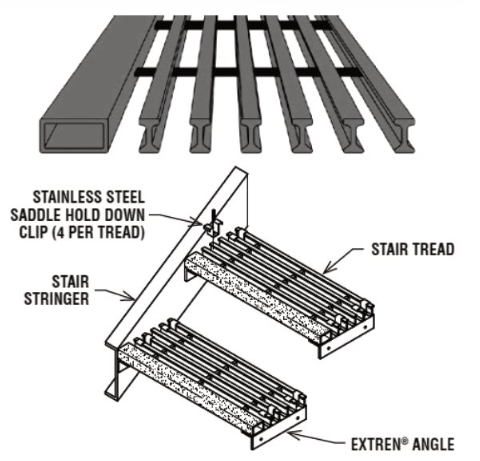 STAINLESS STEEL SADDLE HOLD DOWN CLIP (4 PER TREAD)

STAIR TREAD

STAIR STRINGER

EXTREN® ANGLE